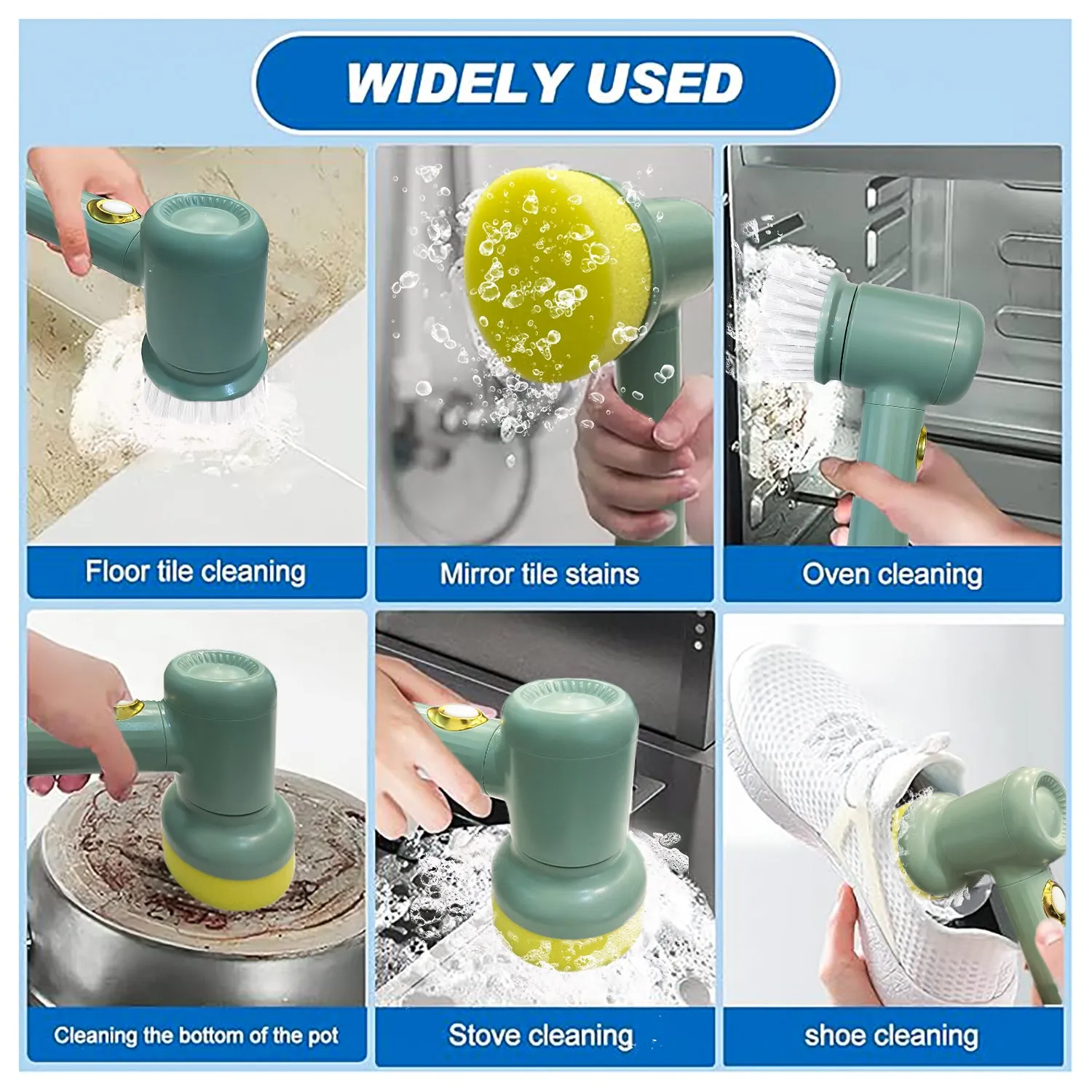 WIDELY USED

Floor tile cleaning

Mirror tile stains

Oven cleaning

Cleaning the bottom of the pot

Stove cleaning

shoe cleaning