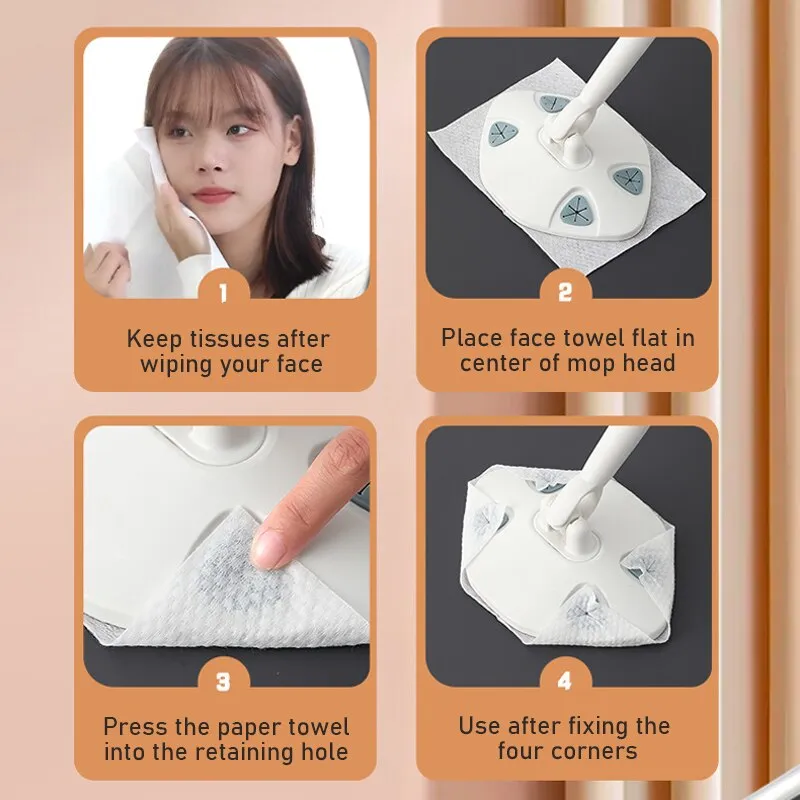 1

Keep tissues after wiping your face

2

Place face towel flat in center of mop head

3

Press the paper towel into the retaining hole

4

Use after fixing the four corners