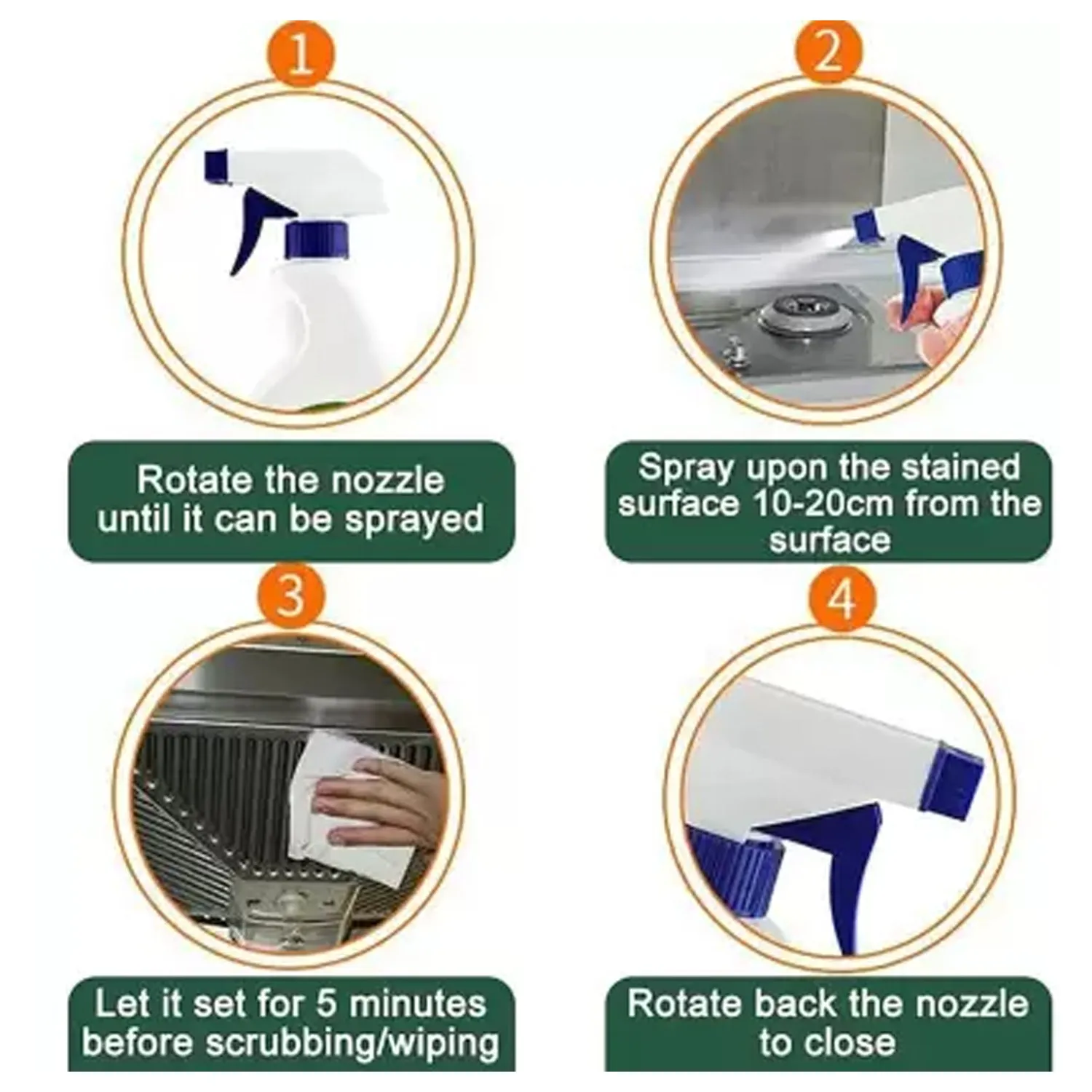 1

Rotate the nozzle until it can be sprayed

2

Spray upon the stained surface 10-20cm from the surface

3

Let it set for 5 minutes before scrubbing/wiping

4

Rotate back the nozzle to close