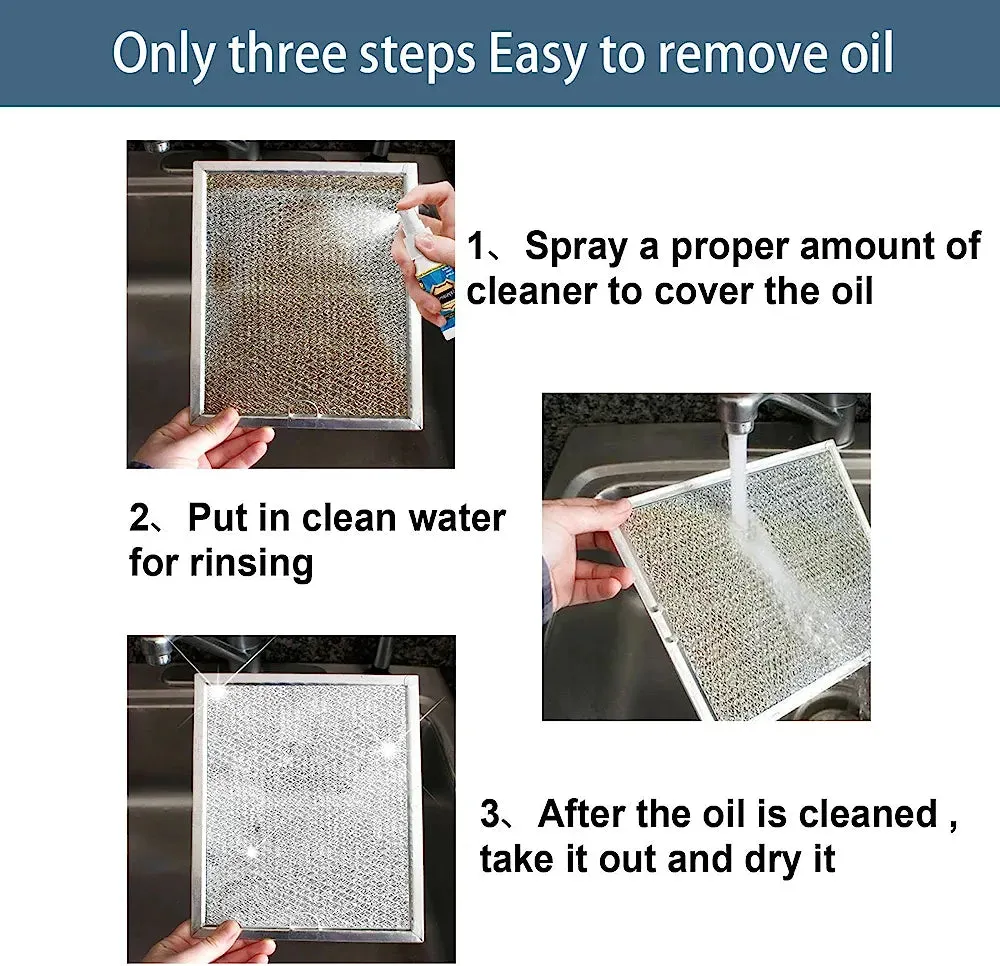 Only three steps Easy to remove oil

1、Spray a proper amount of cleaner to cover the oil

2、Put in clean water for rinsing

3、After the oil is cleaned , take it out and dry it